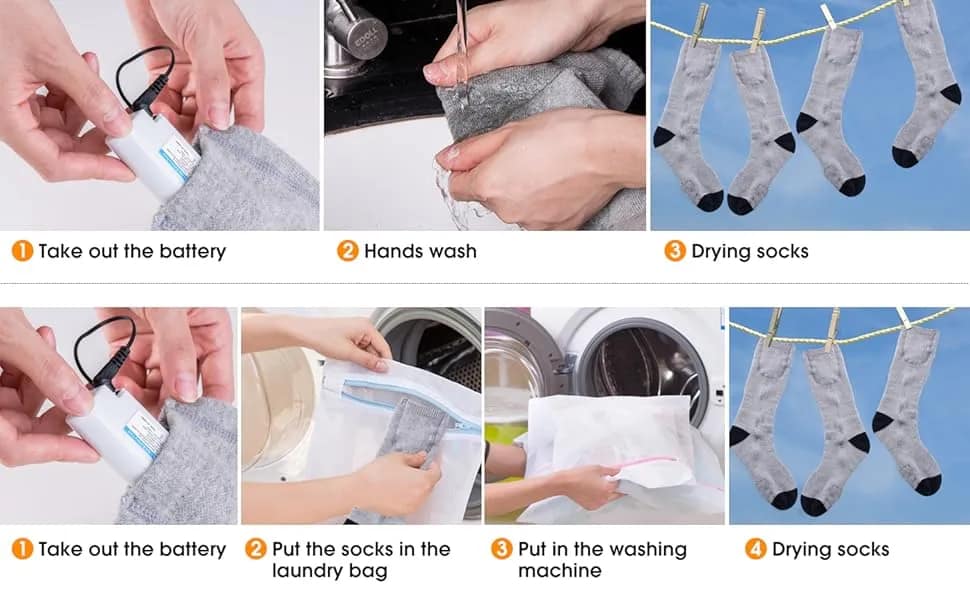 1 Take out the battery

2 Hands wash

3 Drying socks

1 Take out the battery

2 Put the socks in the laundry bag

3 Put in the washing machine

4 Drying socks