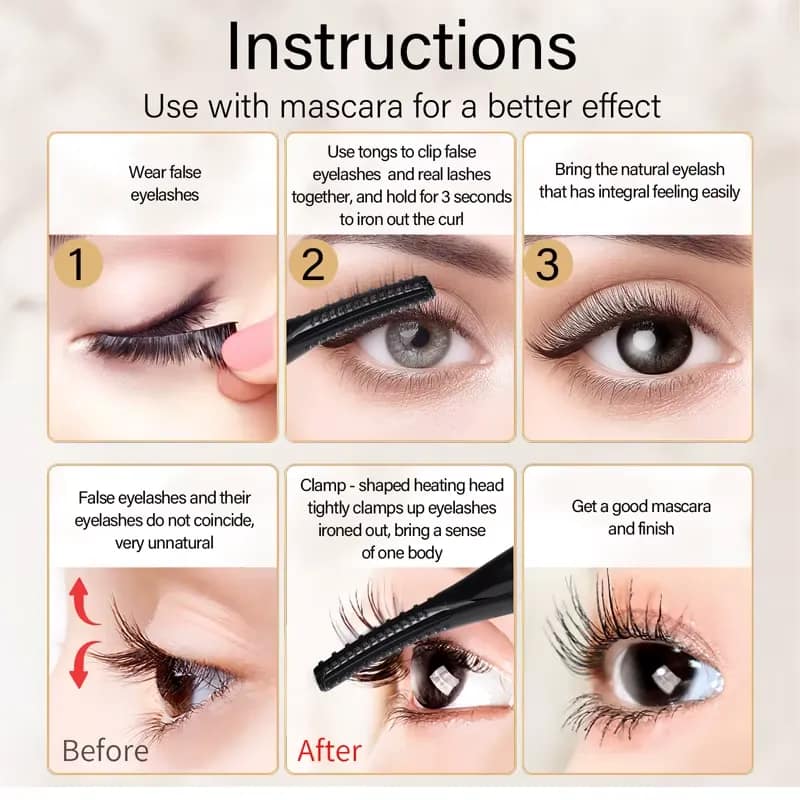 Instructions
Use with mascara for a better effect

Wear false eyelashes

1

Use tongs to clip false eyelashes and real lashes together, and hold for 3 seconds to iron out the curl

2

Bring the natural eyelash that has integral feeling easily

3

False eyelashes and their eyelashes do not coincide, very unnatural

Before

Clamp - shaped heating head tightly clamps up eyelashes ironed out, bring a sense of one body

After

Get a good mascara and finish