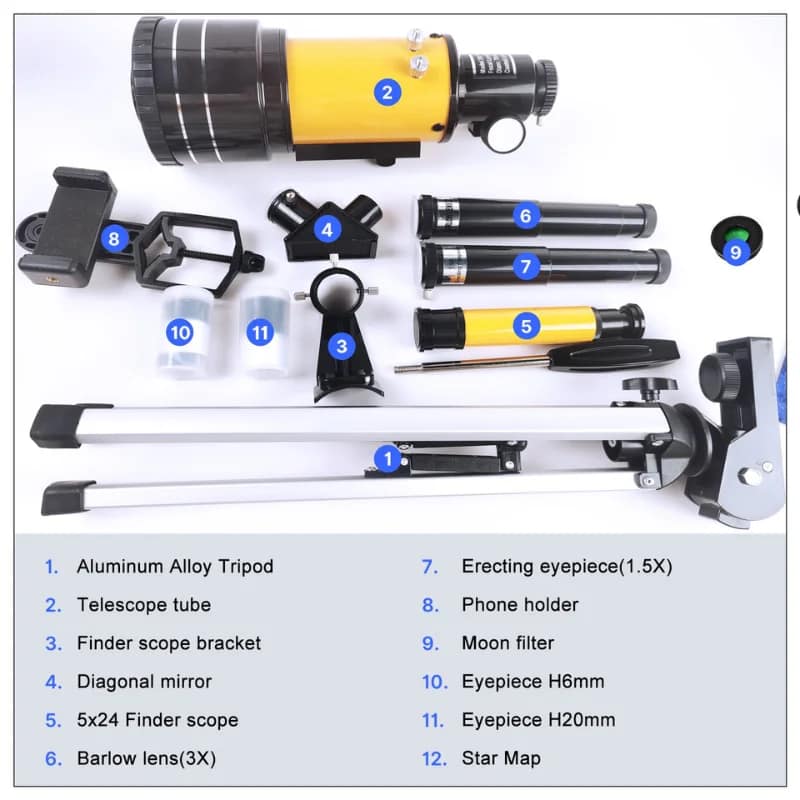 2

8

4

6

7

9

10

11

3

5

1

1. Aluminum Alloy Tripod
2. Telescope tube
3. Finder scope bracket
4. Diagonal mirror
5. 5x24 Finder scope
6. Barlow lens(3X)

7. Erecting eyepiece(1.5X)
8. Phone holder
9. Moon filter
10. Eyepiece H6mm
11. Eyepiece H20mm
12. Star Map