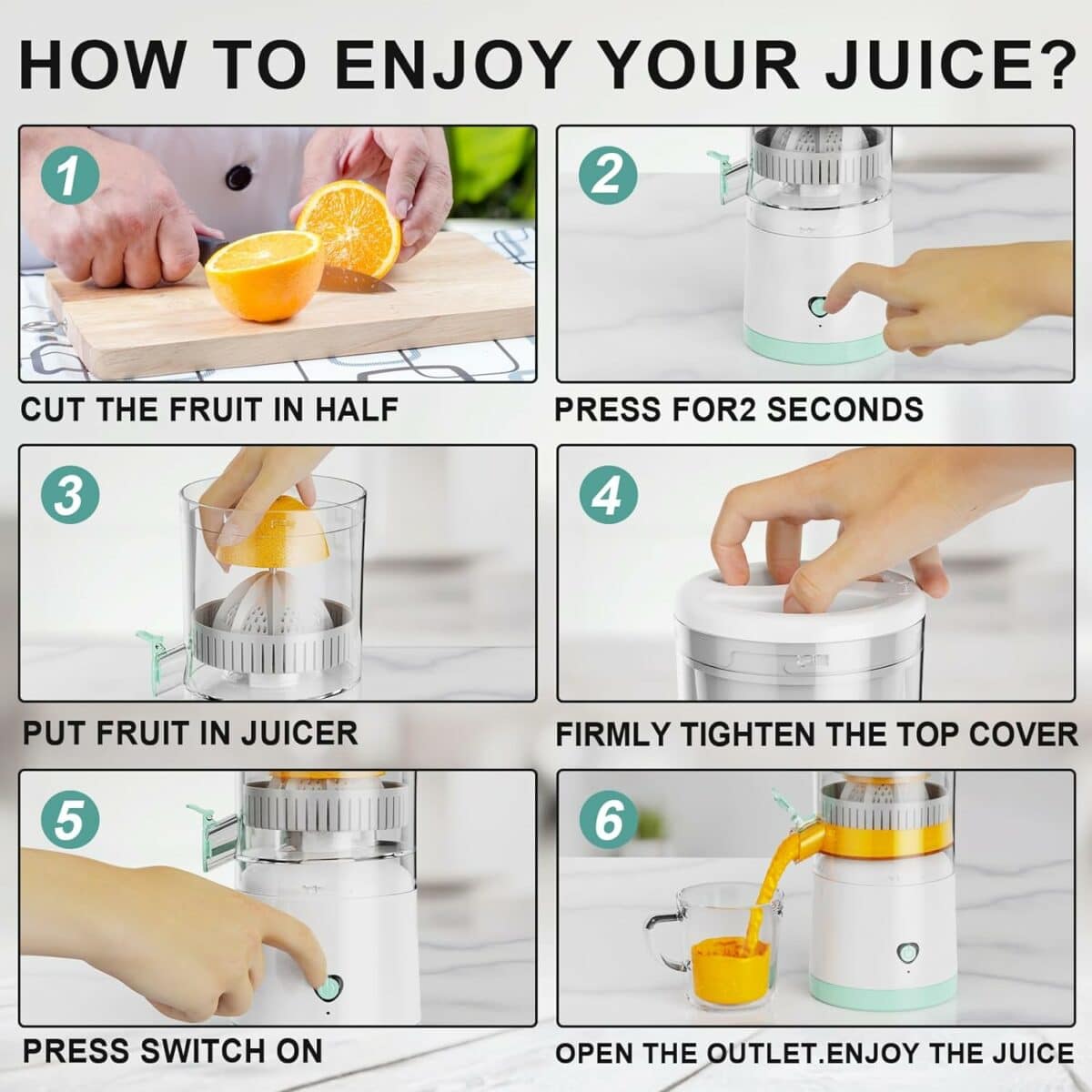 HOW TO ENJOY YOUR JUICE?

1

CUT THE FRUIT IN HALF

2

PRESS FOR2 SECONDS

3

PUT FRUIT IN JUICER

4

FIRMLY TIGHTEN THE TOP COVER

5

PRESS SWITCH ON

6

OPEN THE OUTLET.ENJOY THE JUICE